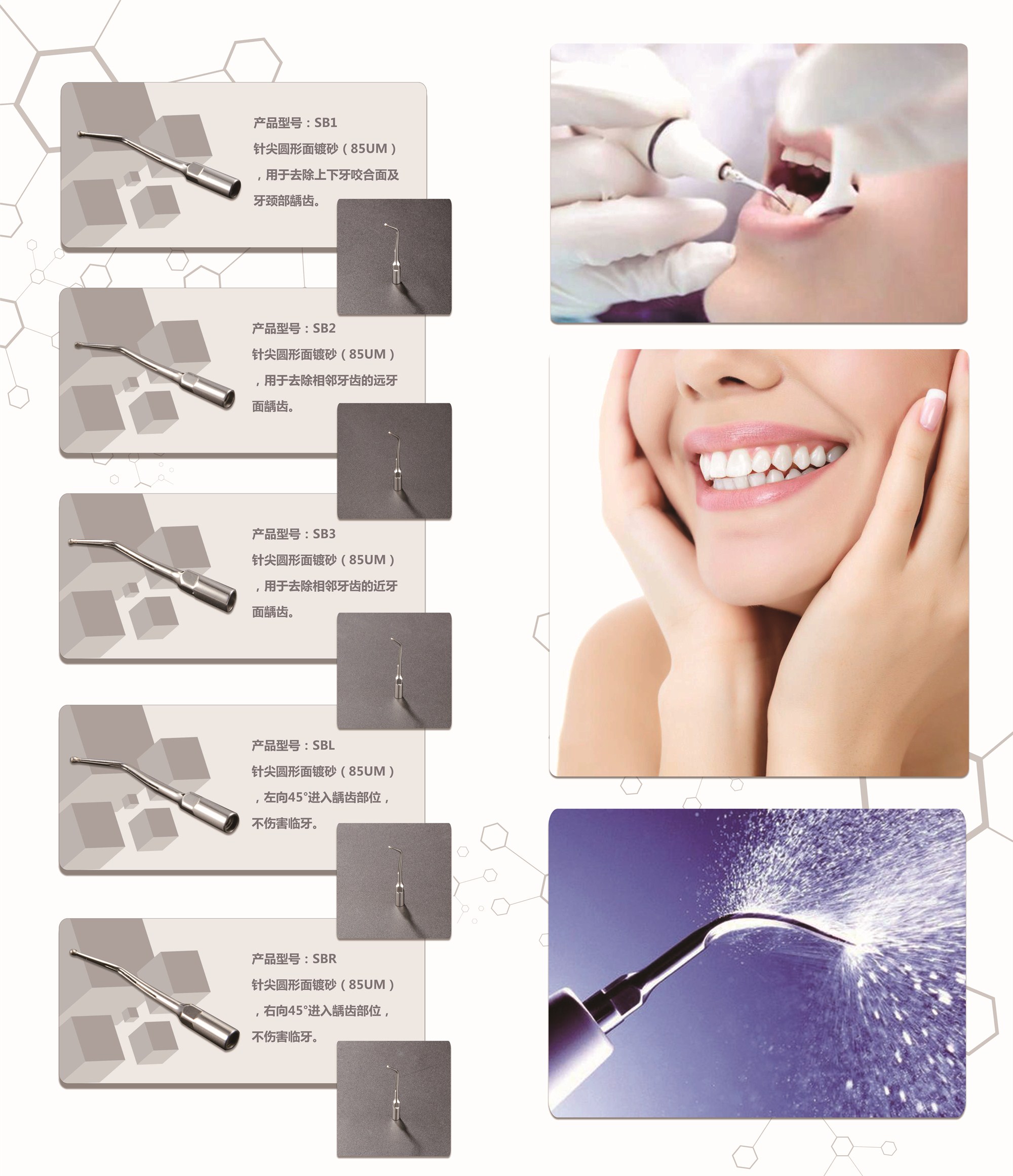 产品型号：SB1

针尖圆形面镀砂（85UM），用于去除上下牙咬合面及牙颈部龋齿。

产品型号：SB2

针尖圆形面镀砂（85UM），用于去除相邻牙齿的远牙面龋齿。

产品型号：SB3

针尖圆形面镀砂（85UM），用于去除相邻牙齿的近牙面龋齿。

产品型号：SBL

针尖圆形面镀砂（85UM），左向45°进入龋齿部位，不伤害临牙。

产品型号：SBR

针尖圆形面镀砂（85UM），右向45°进入龋齿部位，不伤害临牙。