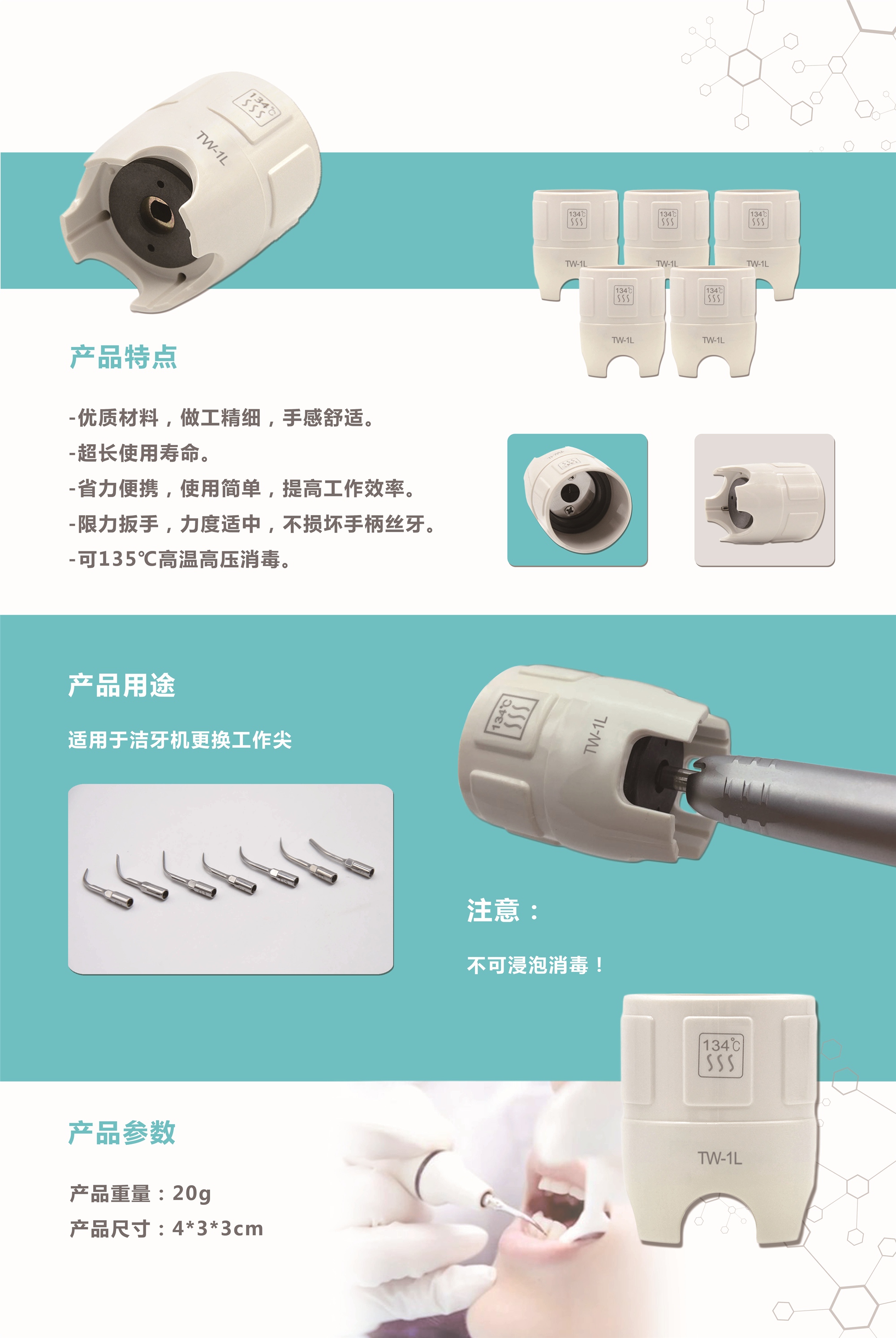 134℃
TW-1L

134℃ TW-1L
134℃ TW-1L
134℃ TW-1L
134℃ TW-1L
134℃ TW-1L

产品特点

-优质材料，做工精细，手感舒适。
-超长使用寿命。
-省力便携，使用简单，提高工作效率。
-限力扳手，力度适中，不损坏手柄丝牙。
-可135℃高温高压消毒。

产品用途

适用于洁牙机更换工作尖

134℃
TW-1L

注意：

不可浸泡消毒！

134℃
TW-1L

产品参数

产品重量：20g
产品尺寸：4*3*3cm