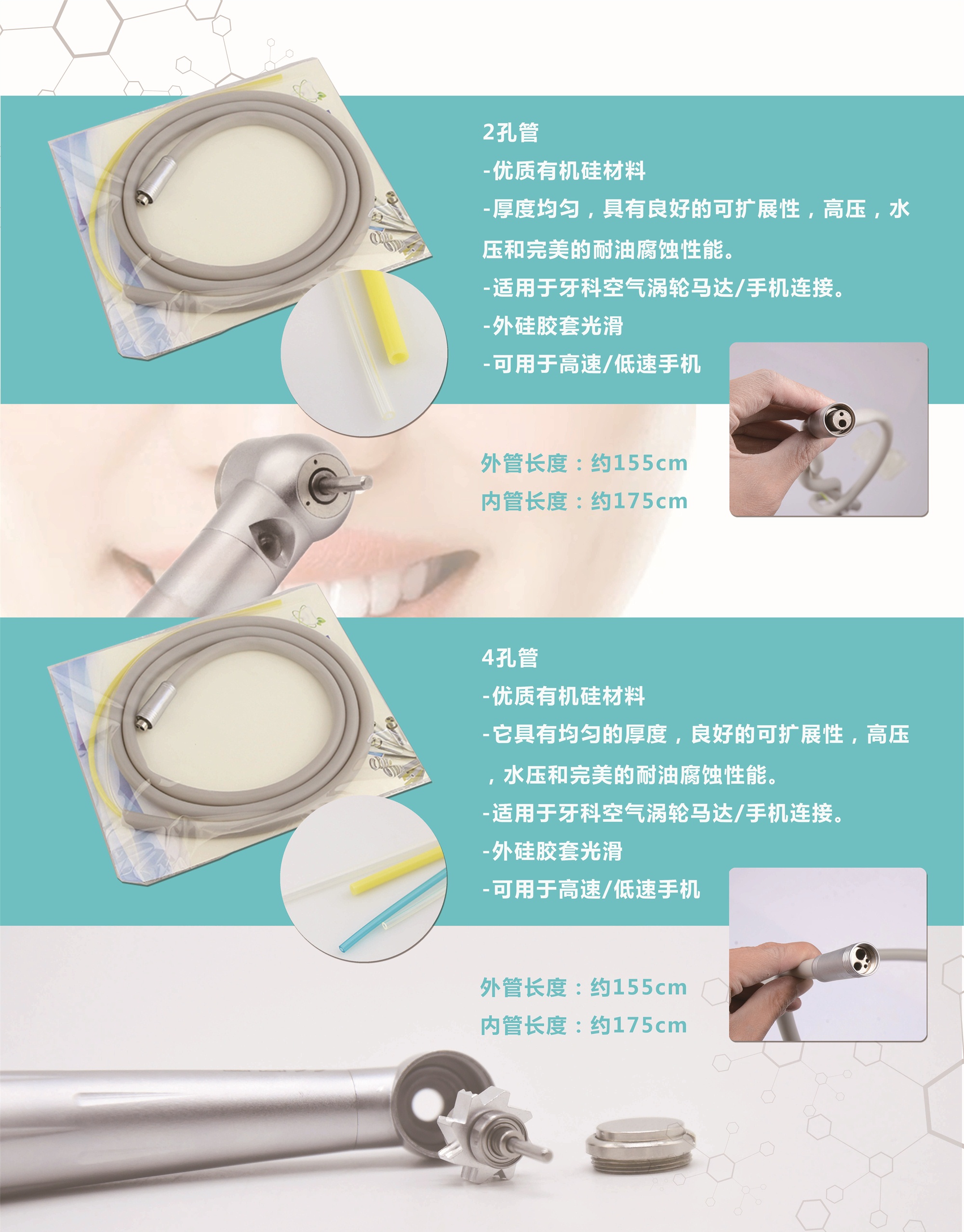 2孔管

-优质有机硅材料

-厚度均匀，具有良好的可扩展性，高压，水压和完美的耐油腐蚀性能。

-适用于牙科空气涡轮马达/手机连接。

-外硅胶套光滑

-可用于高速/低速手机

外管长度：约155cm

内管长度：约175cm

4孔管

-优质有机硅材料

-它具有均匀的厚度，良好的可扩展性，高压，水压和完美的耐油腐蚀性能。

-适用于牙科空气涡轮马达/手机连接。

-外硅胶套光滑

-可用于高速/低速手机

外管长度：约155cm

内管长度：约175cm