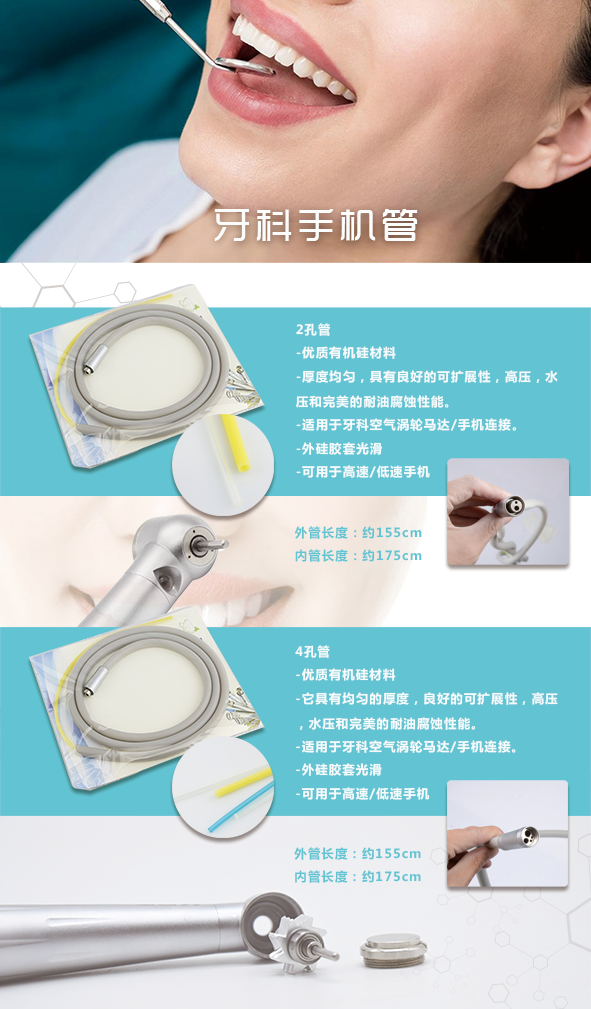 牙科手机管

2孔管
-优质有机硅材料
-厚度均匀，具有良好的可扩展性，高压，水压和完美的耐油腐蚀性能。
-适用于牙科空气涡轮马达/手机连接。
-外硅胶套光滑
-可用于高速/低速手机

外管长度：约155cm
内管长度：约175cm

4孔管
-优质有机硅材料
-它具有均匀的厚度，良好的可扩展性，高压，水压和完美的耐油腐蚀性能。
-适用于牙科空气涡轮马达/手机连接。
-外硅胶套光滑
-可用于高速/低速手机

外管长度：约155cm
内管长度：约175cm